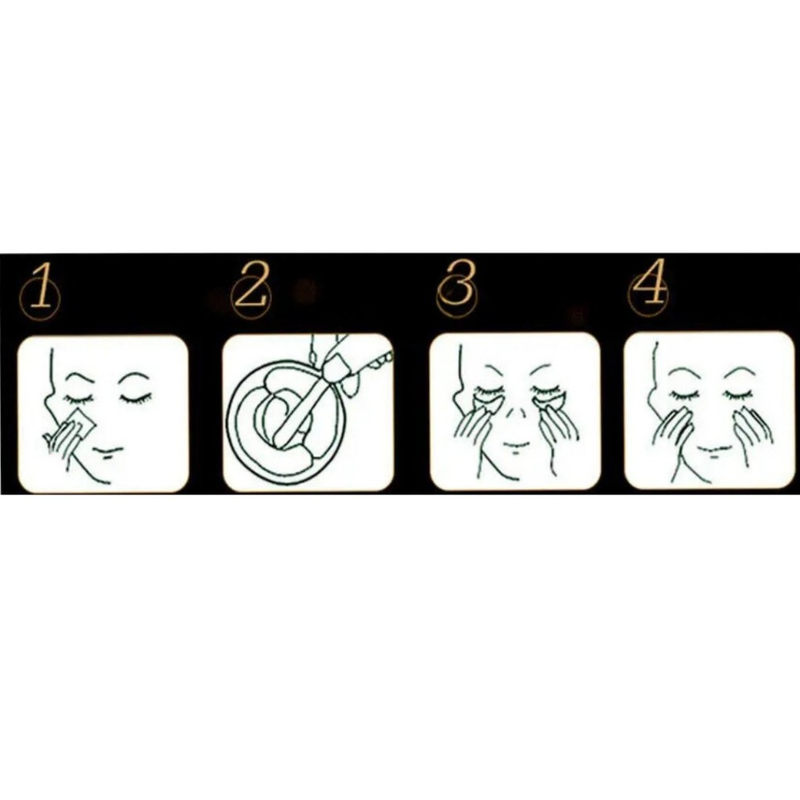 1

2

3

4